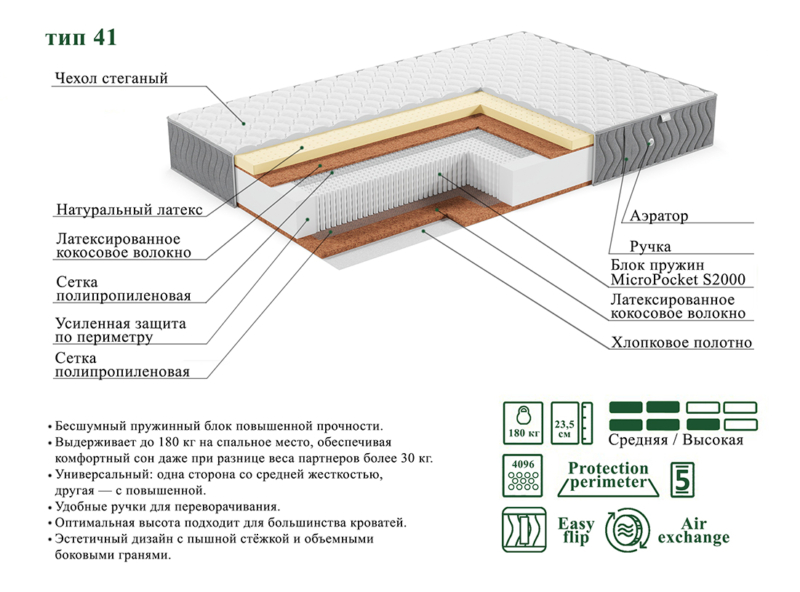 тип 41

Чехол стеганый

Натуральный латекс

Латексированное кокосовое волокно

Сетка полипропиленовая

Усиленная защита по периметру

Сетка полипропиленовая

Аэратор

Ручка

Блок пружин MicroPocket S2000

Латексированное кокосовое волокно

Хлопковое полотно

• Бесшумный пружинный блок повышенной прочности.
• Выдерживает до 180 кг на спальное место, обеспечивая комфортный сон даже при разнице веса партнеров более 30 кг.
• Универсальный: одна сторона со средней жесткостью, другая — с повышенной.
• Удобные ручки для переворачивания.
• Оптимальная высота подходит для большинства кроватей.
• Эстетичный дизайн с пышной стёжкой и объемными боковыми гранями.

180 кг

23,5 см

Средняя / Высокая

4096

Protection perimeter

5

Easy flip

Air exchange